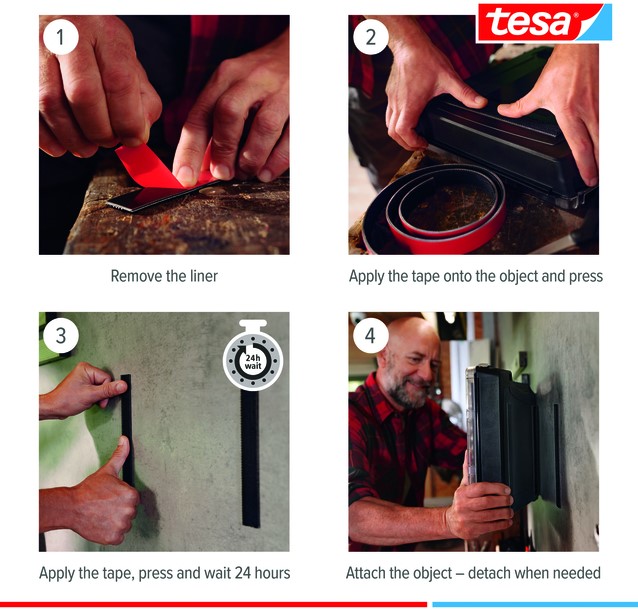 tesa®

1

Remove the liner

2

Apply the tape onto the object and press

3

24h wait

Apply the tape, press and wait 24 hours

4

Attach the object – detach when needed