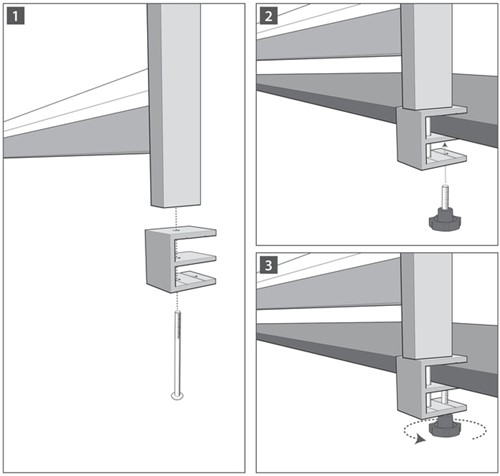 1

2

3